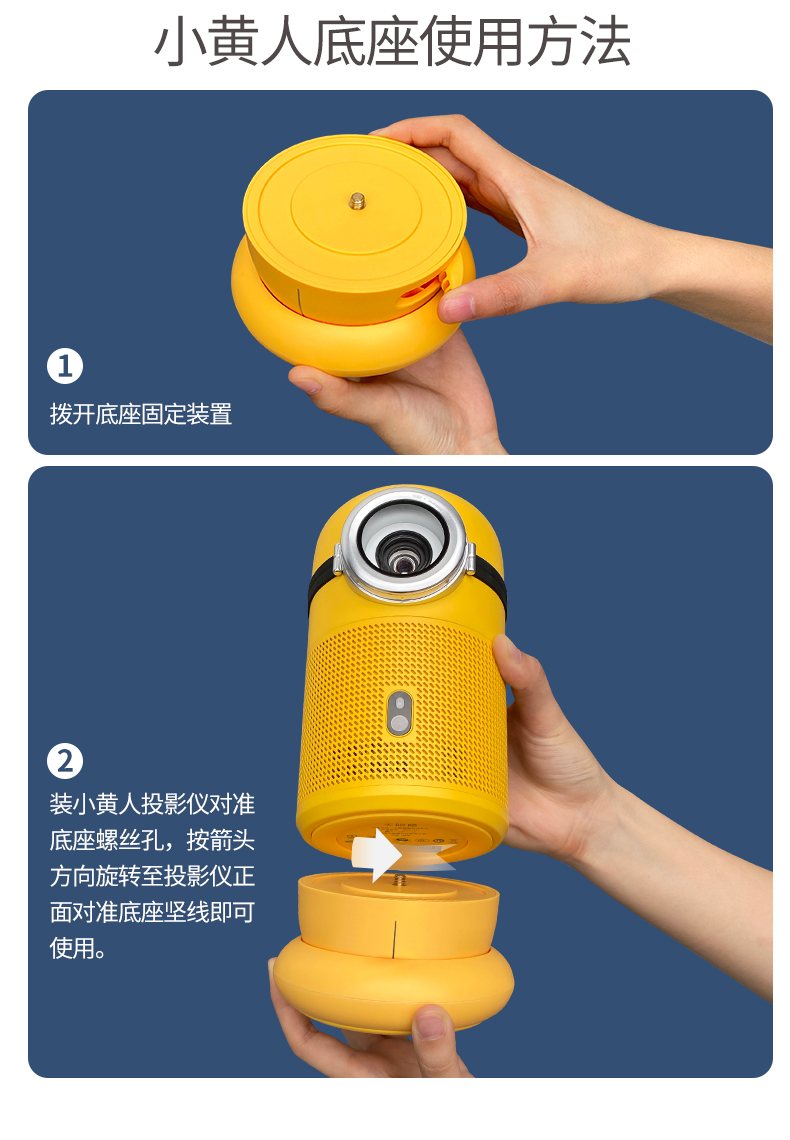 小黄人底座使用方法

1
拨开底座固定装置

2
装小黄人投影仪对准底座螺丝孔，按箭头方向旋转至投影仪正面对准底座竖线即可使用。